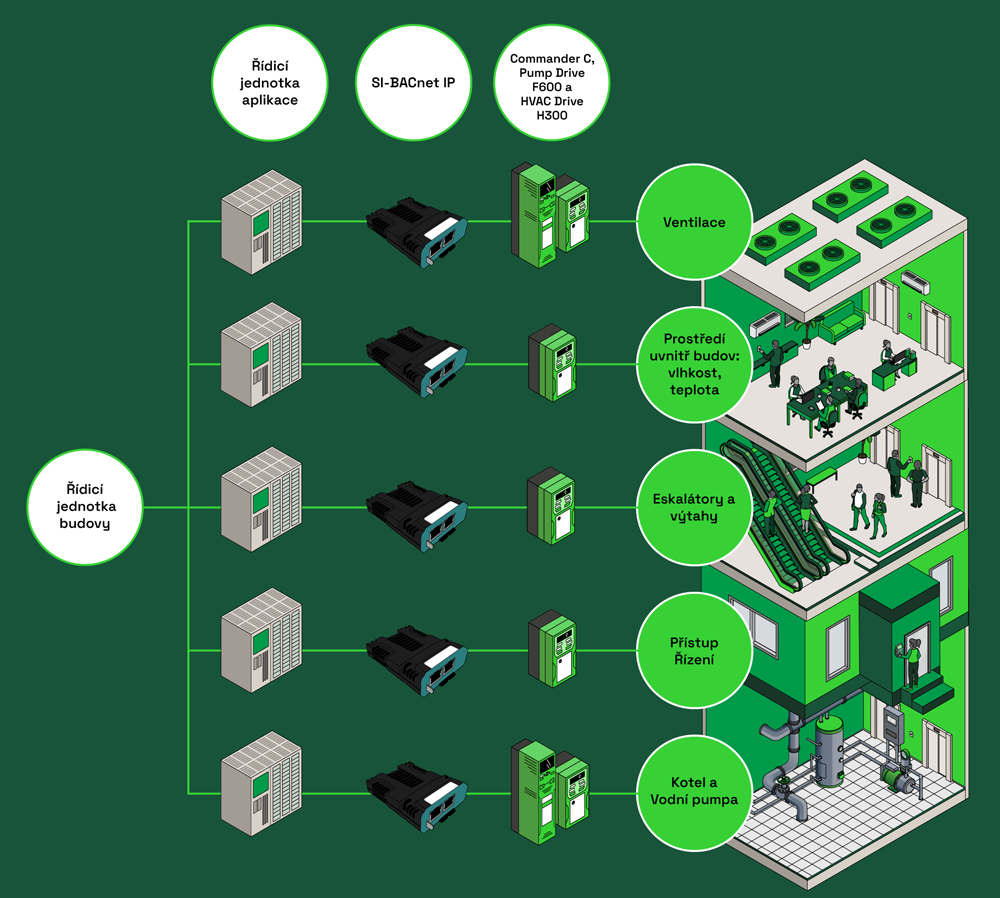 Řídicí jednotka aplikace

SI-BACnet IP

Commander C, Pump Drive F600 a HVAC Drive H300

Řídicí jednotka budovy

Ventilace

Prostředí uvnitř budov: vlhkost, teplota

Eskalátory a výtahy

Přístup Řízení

Kotel a Vodní pumpa