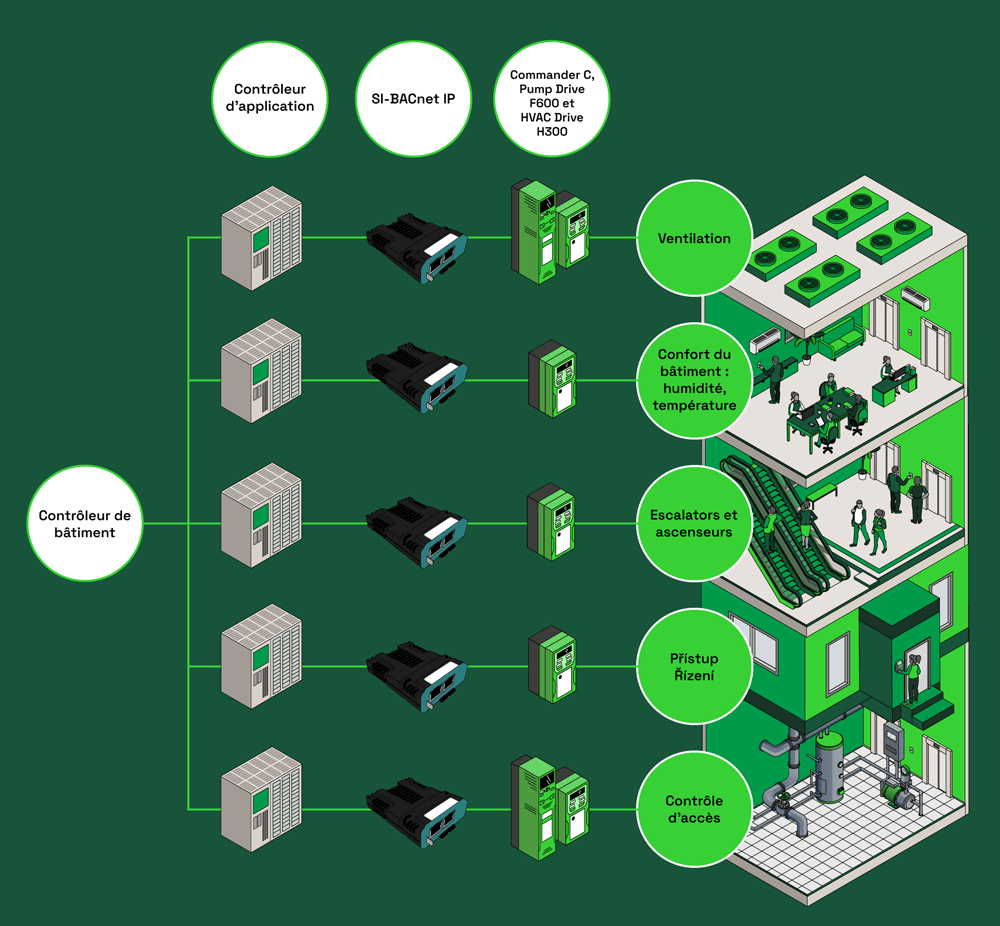 Contrôleur d'application

SI-BACnet IP

Commander C, Pump Drive F600 et HVAC Drive H300

Contrôleur de bâtiment

Ventilation

Confort du bâtiment : humidité, température

Escalators et ascenseurs

Přístup Řízení

Contrôle d'accès